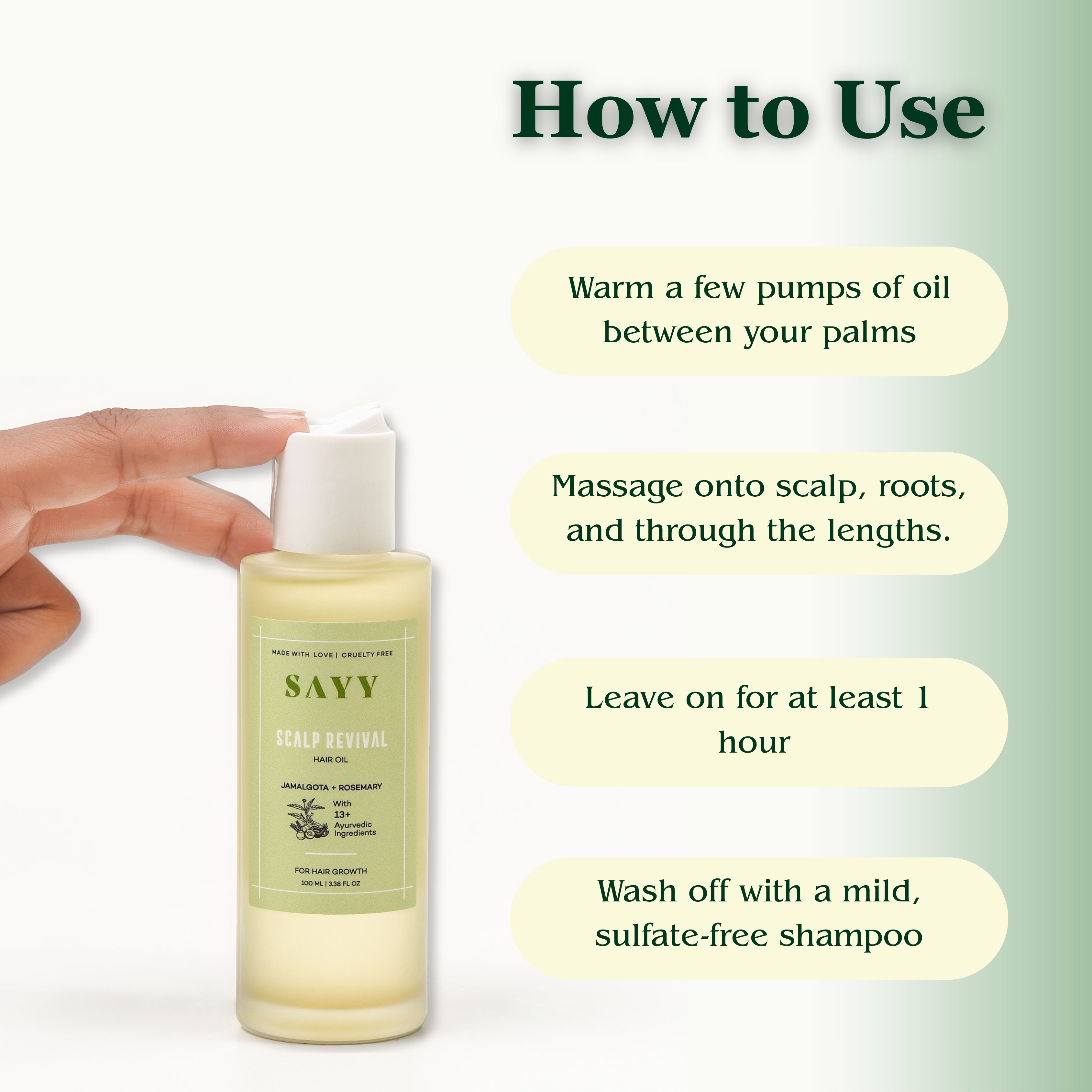 How to Use

Warm a few pumps of oil between your palms

Massage onto scalp, roots, and through the lengths.

Leave on for at least 1 hour

Wash off with a mild, sulfate-free shampoo

MADE WITH LOVE | CRUELTY FREE

SAYY

SCALP REVIVAL

HAIR OIL

JAMALGOTA + ROSEMARY

With 13+ Ayurvedic Ingredients

FOR HAIR GROWTH

100 ML | 3.38 FL OZ